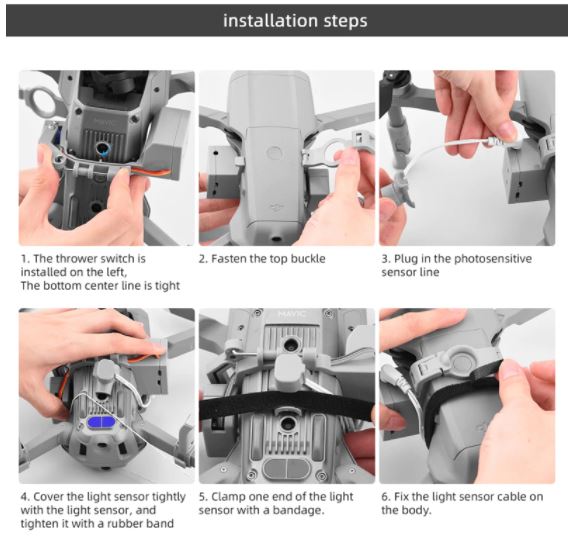 installation steps

MAVIC

1. The thrower switch is installed on the left, The bottom center line is tight

2. Fasten the top buckle

3. Plug in the photosensitive sensor line

MAVIC

4. Cover the light sensor tightly with the light sensor, and tighten it with a rubber band

5. Clamp one end of the light sensor with a bandage.

6. Fix the light sensor cable on the body.