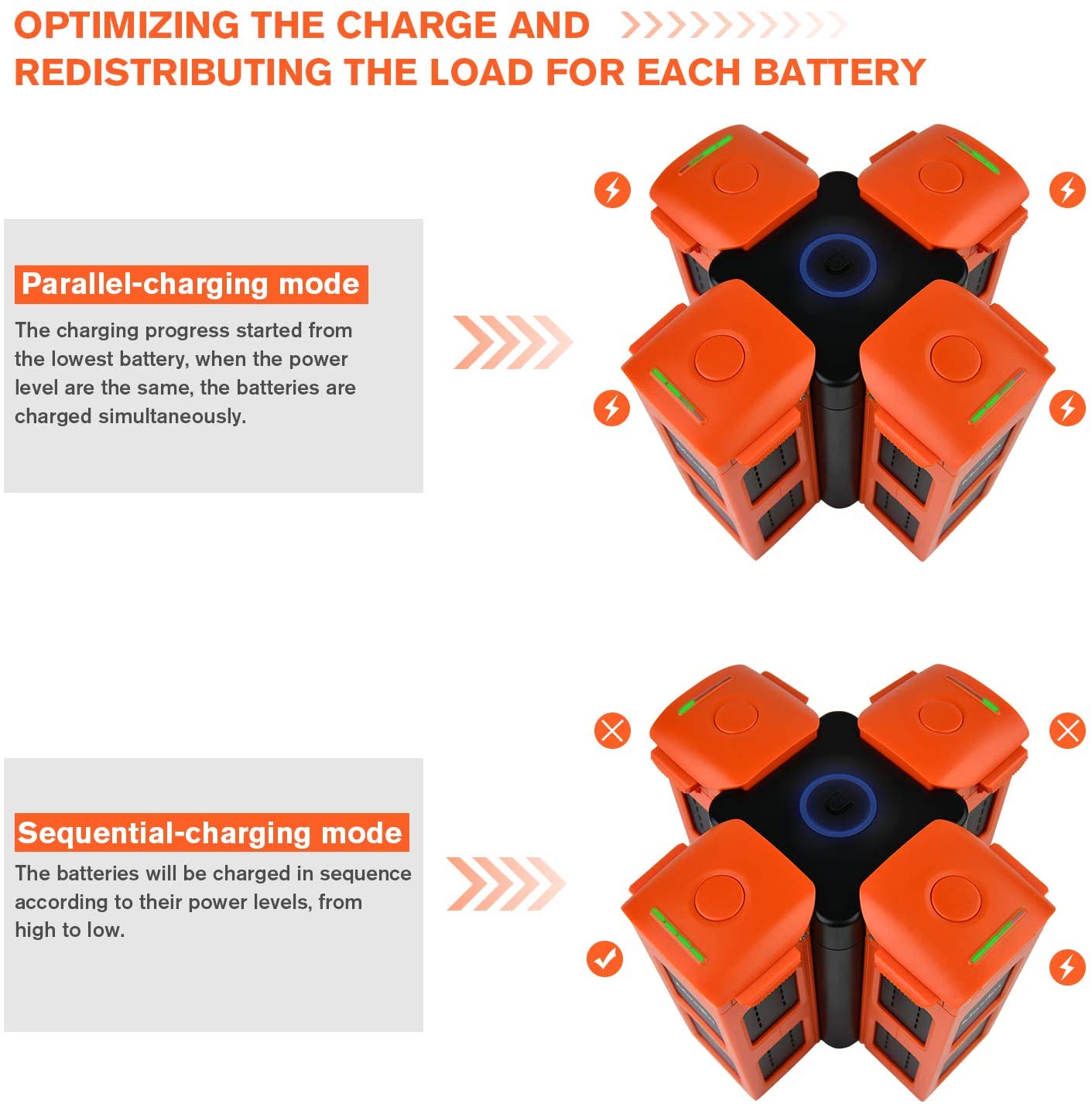 OPTIMIZING THE CHARGE AND REDISTRIBUTING THE LOAD FOR EACH BATTERY

Parallel-charging mode

The charging progress started from the lowest battery, when the power level are the same, the batteries are charged simultaneously.

Sequential-charging mode

The batteries will be charged in sequence according to their power levels, from high to low.