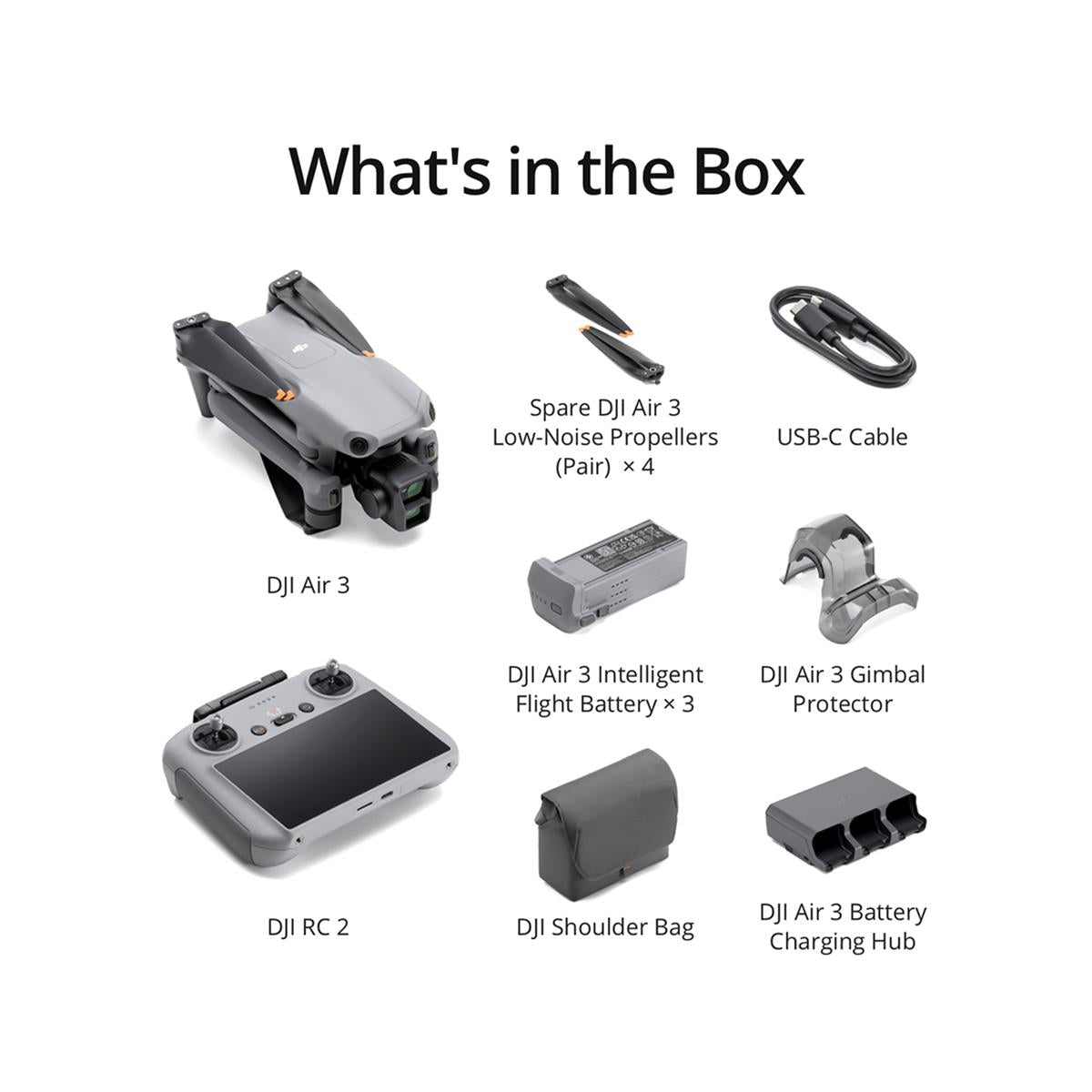 What's in the Box

DJI Air 3

Spare DJI Air 3 Low-Noise Propellers (Pair) × 4

USB-C Cable

DJI Air 3 Intelligent Flight Battery × 3

DJI Air 3 Gimbal Protector

DJI RC 2

DJI Shoulder Bag

DJI Air 3 Battery Charging Hub